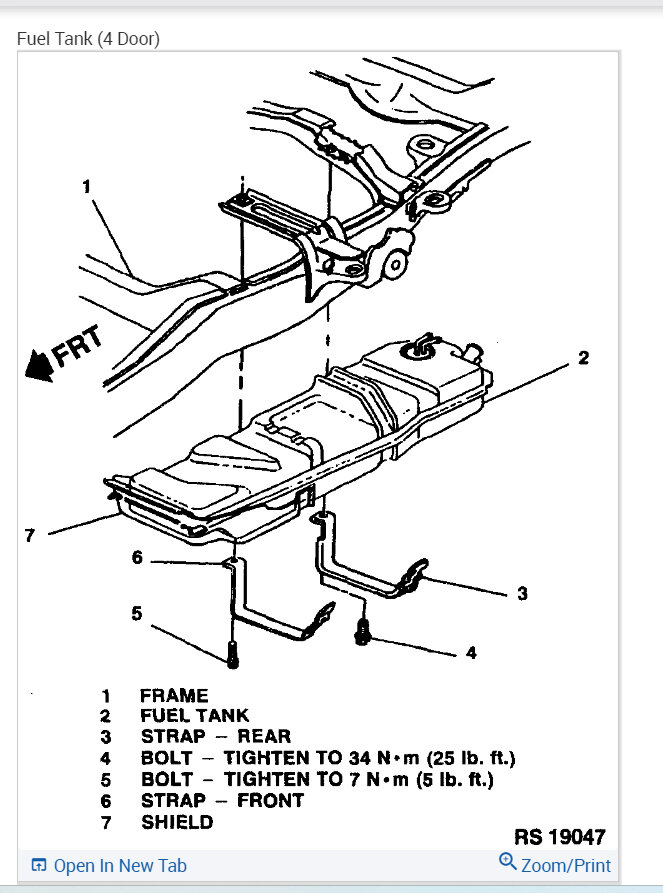 Fuel Tank (4 Door)

1

FRT

2

7

6

3

5

4

1 FRAME
2 FUEL TANK
3 STRAP – REAR
4 BOLT – TIGHTEN TO 34 N•m (25 lb. ft.)
5 BOLT – TIGHTEN TO 7 N•m (5 lb. ft.)
6 STRAP – FRONT
7 SHIELD

RS 19047

Open In New Tab

Zoom/Print