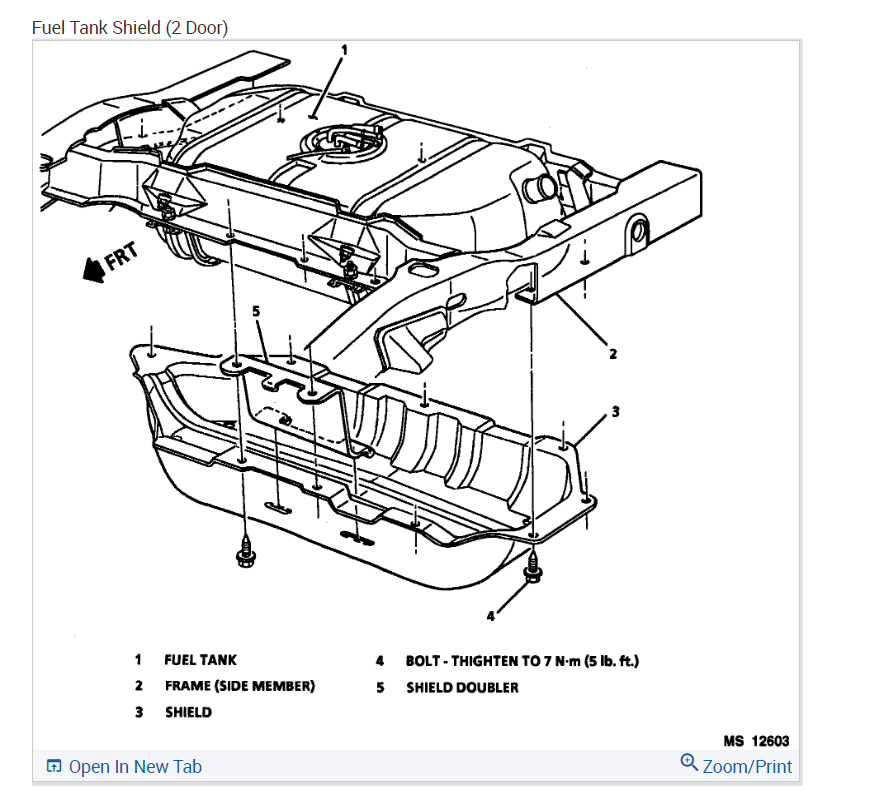 Fuel Tank Shield (2 Door)

1

FRT

5

2

3

4

1 FUEL TANK
2 FRAME (SIDE MEMBER)
3 SHIELD
4 BOLT - THIGHTEN TO 7 N·m (5 lb. ft.)
5 SHIELD DOUBLER

MS 12603

Open In New Tab

Zoom/Print