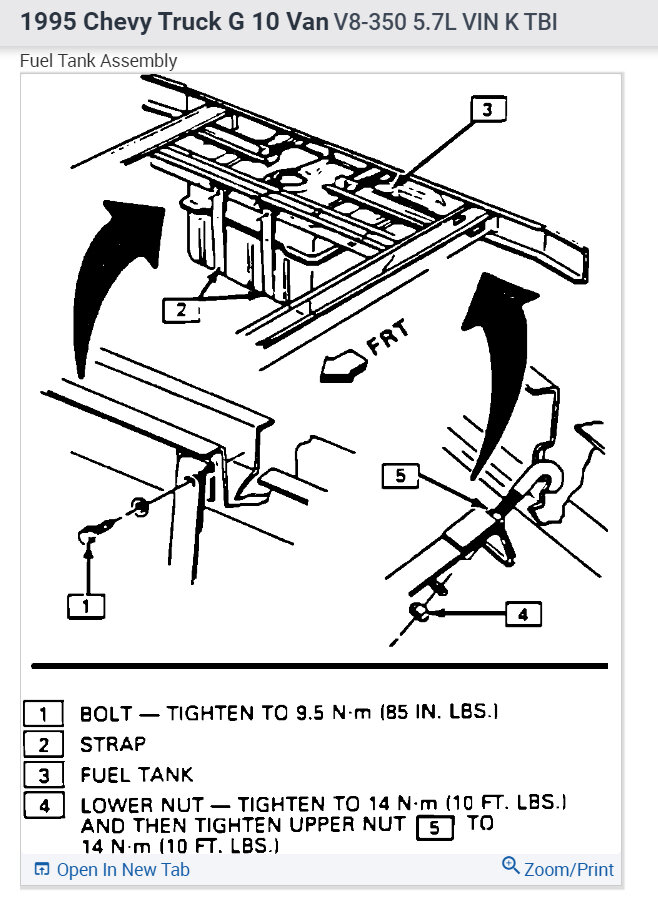 1995 Chevy Truck G 10 Van V8-350 5.7L VIN K TBI

Fuel Tank Assembly

3

2

FRT

5

1

4

1 BOLT — TIGHTEN TO 9.5 N·m (85 IN. LBS.)
2 STRAP
3 FUEL TANK
4 LOWER NUT — TIGHTEN TO 14 N·m (10 FT. LBS.) AND THEN TIGHTEN UPPER NUT 5 TO 14 N·m (10 FT. LBS.)

Open In New Tab

Zoom/Print