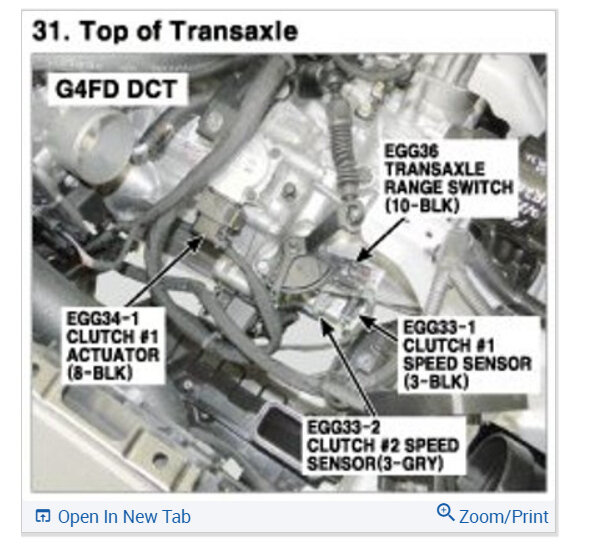 31. Top of Transaxle

G4FD DCT

EGG36 TRANSAXLE RANGE SWITCH (10-BLK)

EGG34-1 CLUTCH #1 ACTUATOR (8-BLK)

EGG33-1 CLUTCH #1 SPEED SENSOR (3-BLK)

EGG33-2 CLUTCH #2 SPEED SENSOR(3-GRY)

Open In New Tab

Zoom/Print