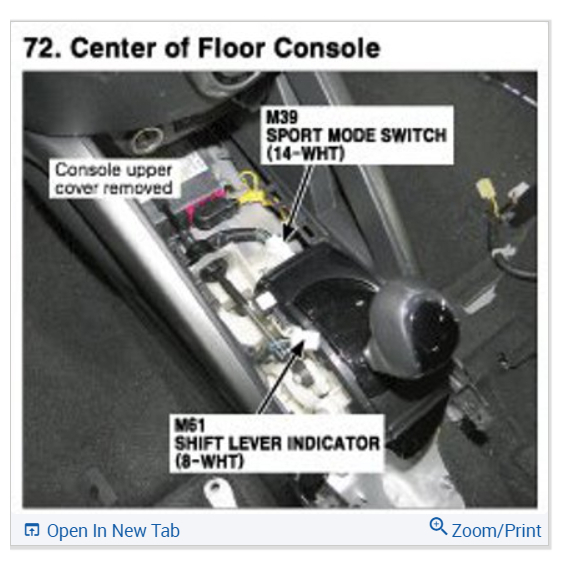 72. Center of Floor Console

M39
SPORT MODE SWITCH
(14-WHT)

Console upper cover removed

M61
SHIFT LEVER INDICATOR
(8-WHT)

Open In New Tab

Zoom/Print