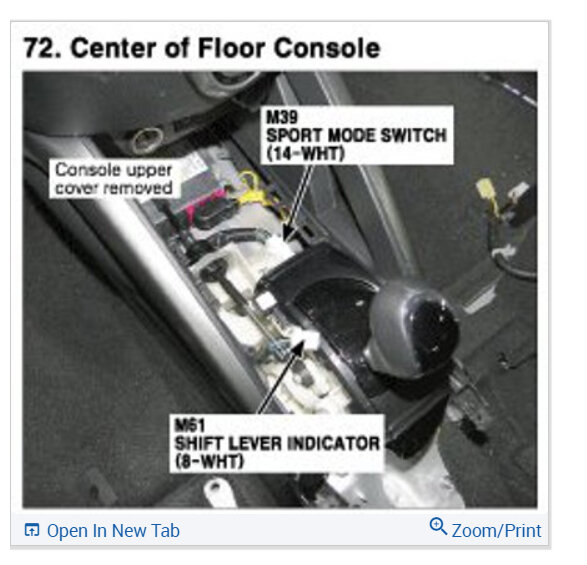 72. Center of Floor Console

M39
SPORT MODE SWITCH
(14-WHT)

Console upper cover removed

M61
SHIFT LEVER INDICATOR
(8-WHT)

Open In New Tab

Zoom/Print