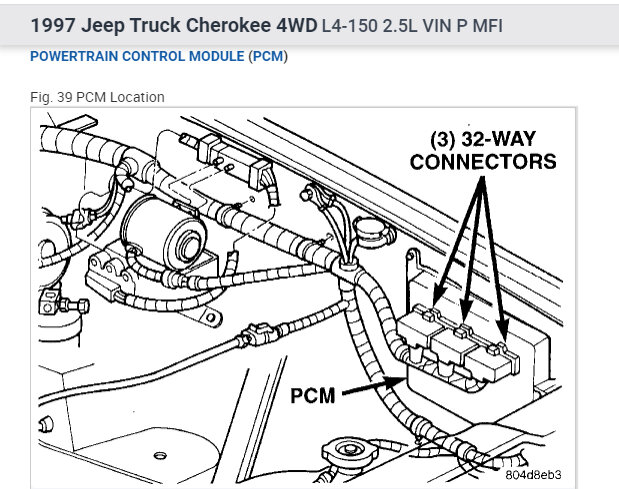 1997 Jeep Truck Cherokee 4WD L4-150 2.5L VIN P MFI

POWERTRAIN CONTROL MODULE (PCM)

Fig. 39 PCM Location

(3) 32-WAY CONNECTORS

PCM

804d8eb3