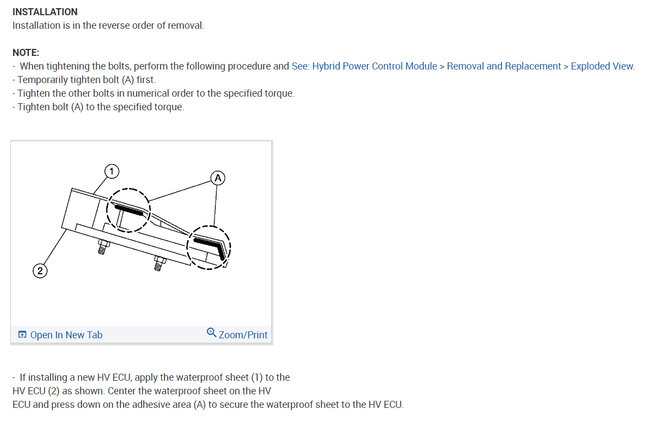 INSTALLATION
Installation is in the reverse order of removal.

NOTE:
- When tightening the bolts, perform the following procedure and See: Hybrid Power Control Module > Removal and Replacement > Exploded View.
- Temporarily tighten bolt (A) first.
- Tighten the other bolts in numerical order to the specified torque.
- Tighten bolt (A) to the specified torque.

1
A
2

Open In New Tab
Zoom/Print

- If installing a new HV ECU, apply the waterproof sheet (1) to the HV ECU (2) as shown. Center the waterproof sheet on the HV ECU and press down on the adhesive area (A) to secure the waterproof sheet to the HV ECU.