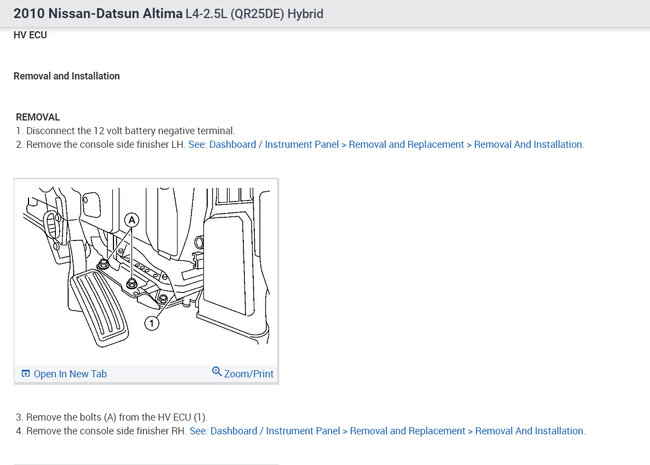 2010 Nissan-Datsun Altima L4-2.5L (QR25DE) Hybrid

HV ECU

Removal and Installation

REMOVAL

1. Disconnect the 12 volt battery negative terminal.
2. Remove the console side finisher LH. See: Dashboard / Instrument Panel > Removal and Replacement > Removal And Installation.

A

1

Open In New Tab

Zoom/Print

3. Remove the bolts (A) from the HV ECU (1).
4. Remove the console side finisher RH. See: Dashboard / Instrument Panel > Removal and Replacement > Removal And Installation.