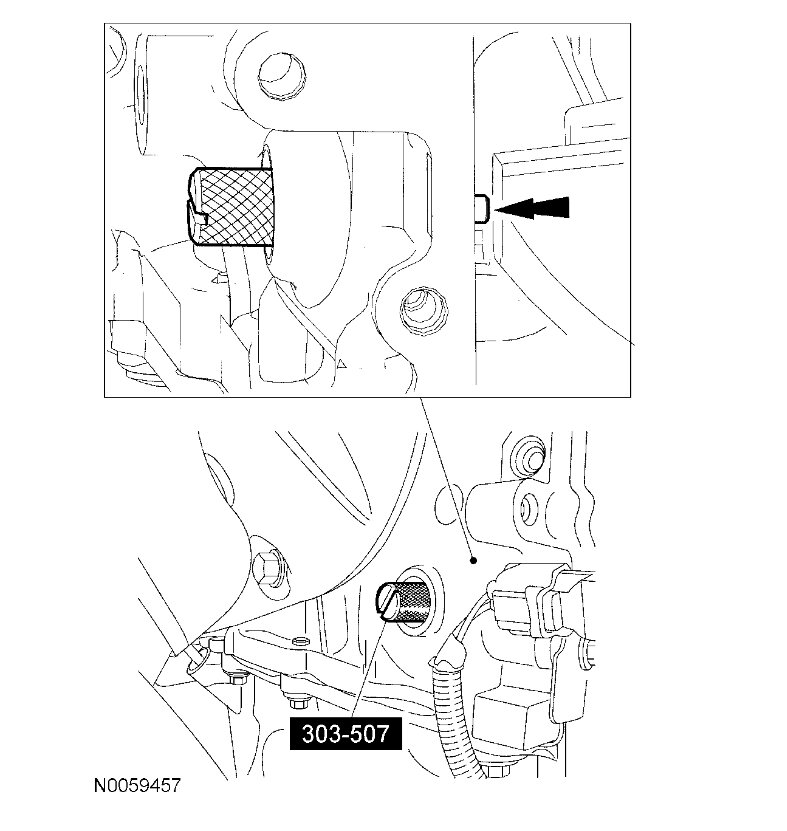 303-507

N0059457