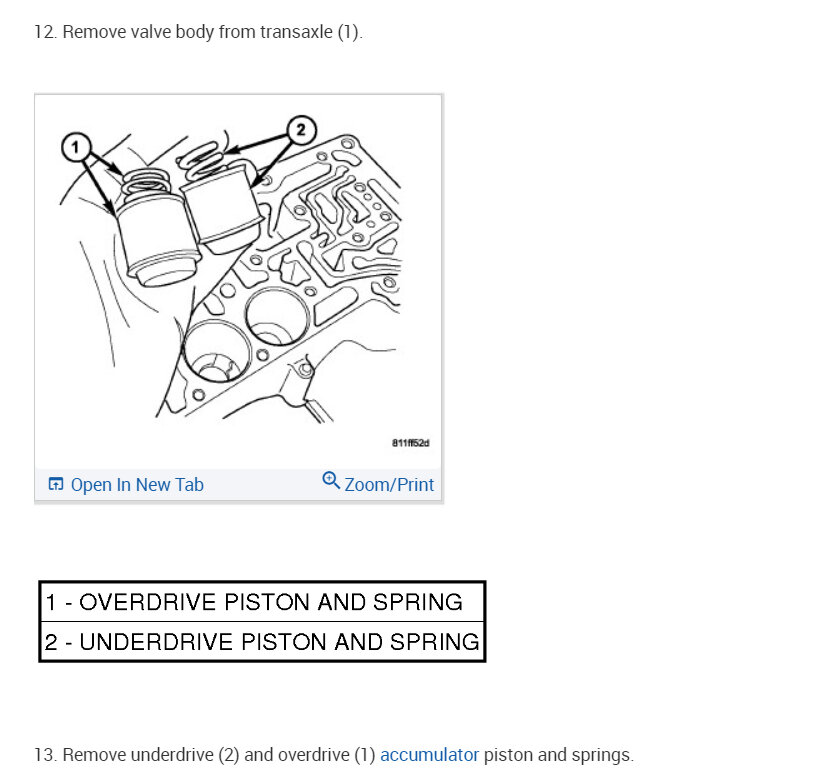 12. Remove valve body from transaxle (1).

1
2
811ff52d

Open In New Tab
Zoom/Print

| 1 - OVERDRIVE PISTON AND SPRING |
|---|
| 2 - UNDERDRIVE PISTON AND SPRING |

13. Remove underdrive (2) and overdrive (1) accumulator piston and springs.