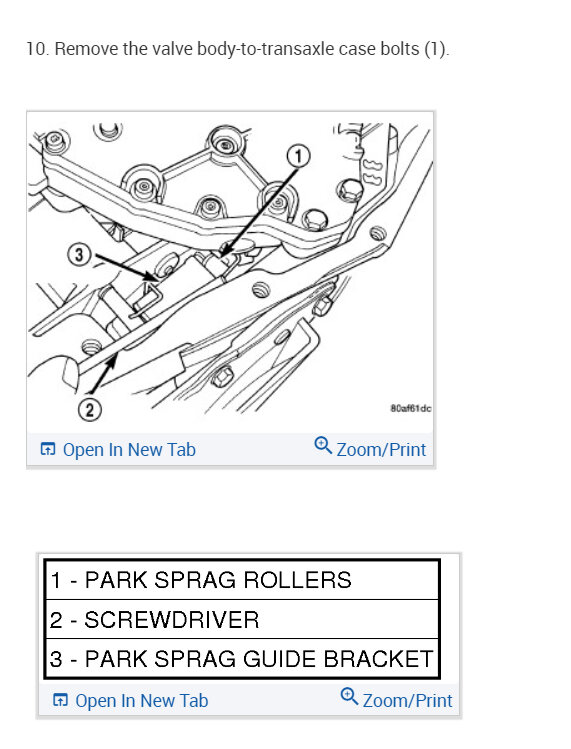 10. Remove the valve body-to-transaxle case bolts (1).

1

3

2

80af61dc

Open In New Tab Zoom/Print

| 1 - PARK SPRAG ROLLERS |
|---|
| 2 - SCREWDRIVER |
| 3 - PARK SPRAG GUIDE BRACKET |

Open In New Tab Zoom/Print