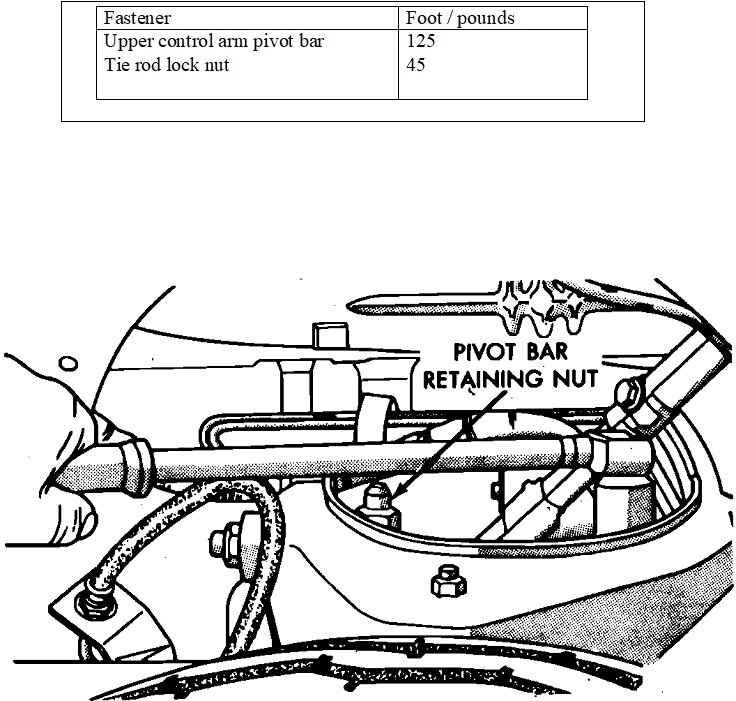 | Fastener | Foot / pounds |
|---|---|
| Upper control arm pivot bar | 125 |
| Tie rod lock nut | 45 |

PIVOT BAR RETAINING NUT