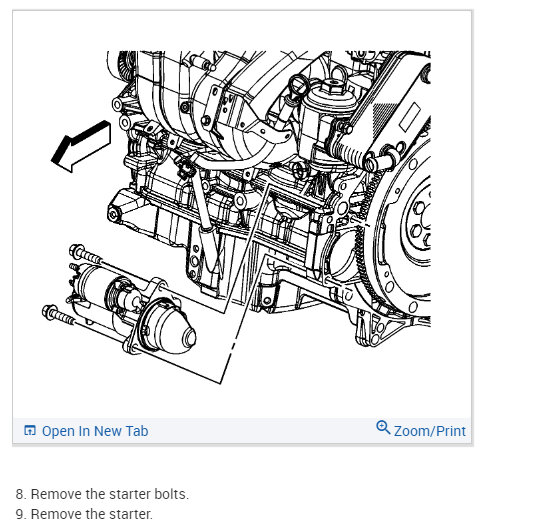 Open In New Tab

Zoom/Print

8. Remove the starter bolts.
9. Remove the starter.