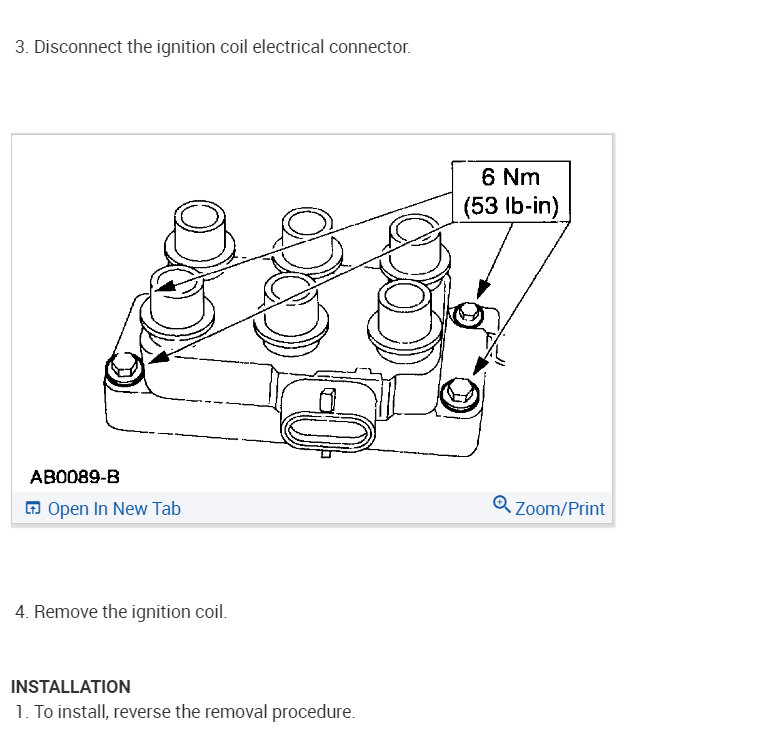 3. Disconnect the ignition coil electrical connector.

6 Nm
(53 lb-in)

AB0089-B

Open In New Tab

Zoom/Print

4. Remove the ignition coil.

INSTALLATION

1. To install, reverse the removal procedure.