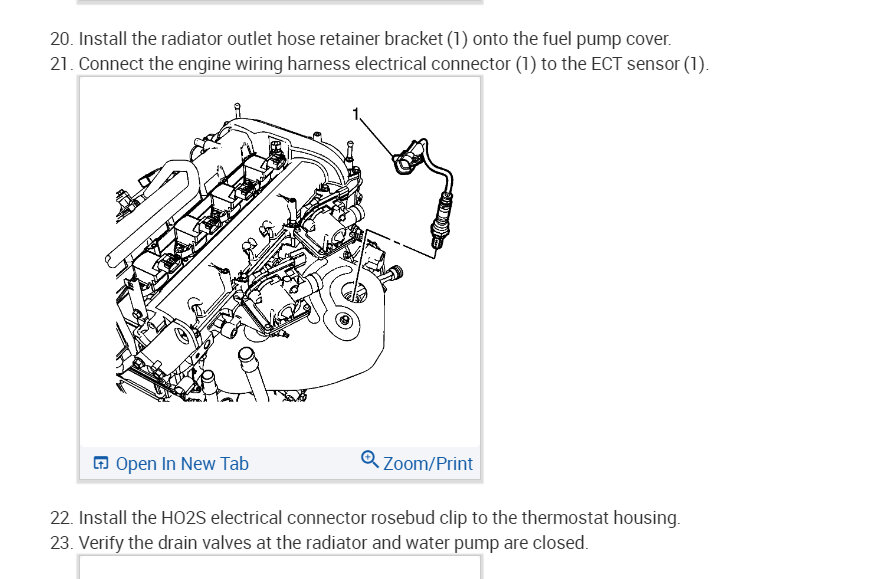 20. Install the radiator outlet hose retainer bracket (1) onto the fuel pump cover.
21. Connect the engine wiring harness electrical connector (1) to the ECT sensor (1).

1

Open In New Tab
Zoom/Print

22. Install the HO2S electrical connector rosebud clip to the thermostat housing.
23. Verify the drain valves at the radiator and water pump are closed.