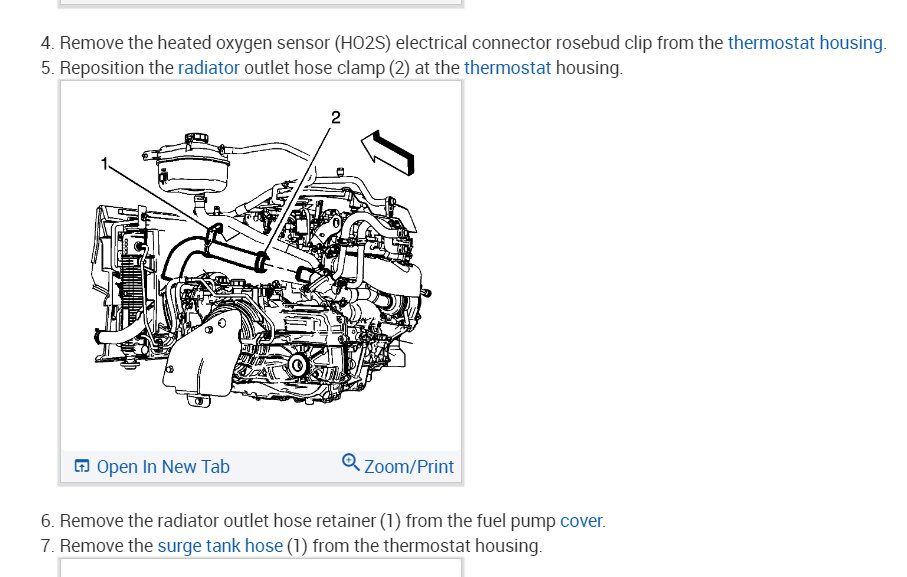 4. Remove the heated oxygen sensor (HO2S) electrical connector rosebud clip from the thermostat housing.
5. Reposition the radiator outlet hose clamp (2) at the thermostat housing.

2
1

Open In New Tab
Zoom/Print

6. Remove the radiator outlet hose retainer (1) from the fuel pump cover.
7. Remove the surge tank hose (1) from the thermostat housing.