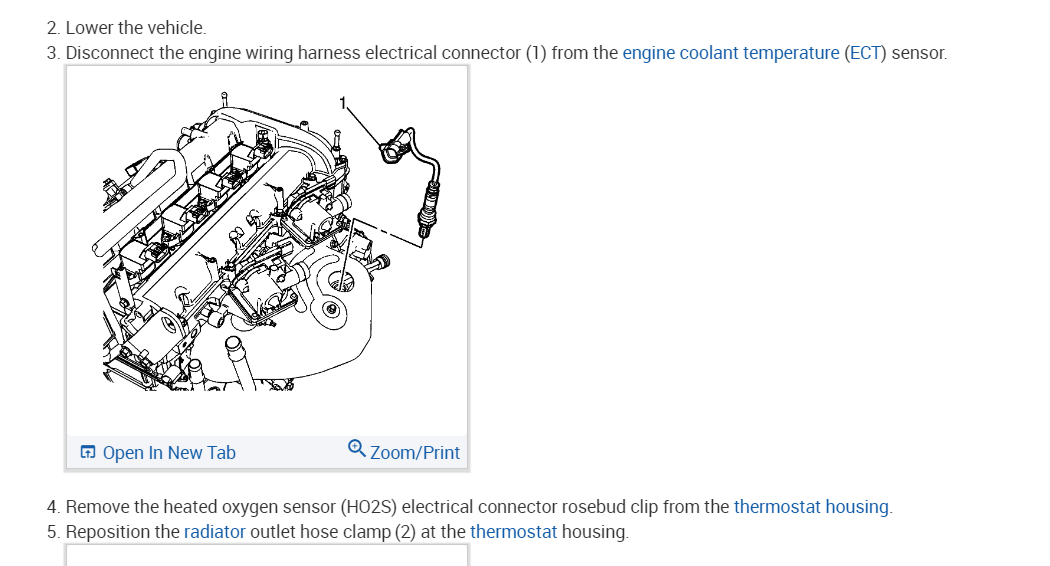 2. Lower the vehicle.
3. Disconnect the engine wiring harness electrical connector (1) from the engine coolant temperature (ECT) sensor.

1

Open In New Tab Zoom/Print

4. Remove the heated oxygen sensor (HO2S) electrical connector rosebud clip from the thermostat housing.
5. Reposition the radiator outlet hose clamp (2) at the thermostat housing.