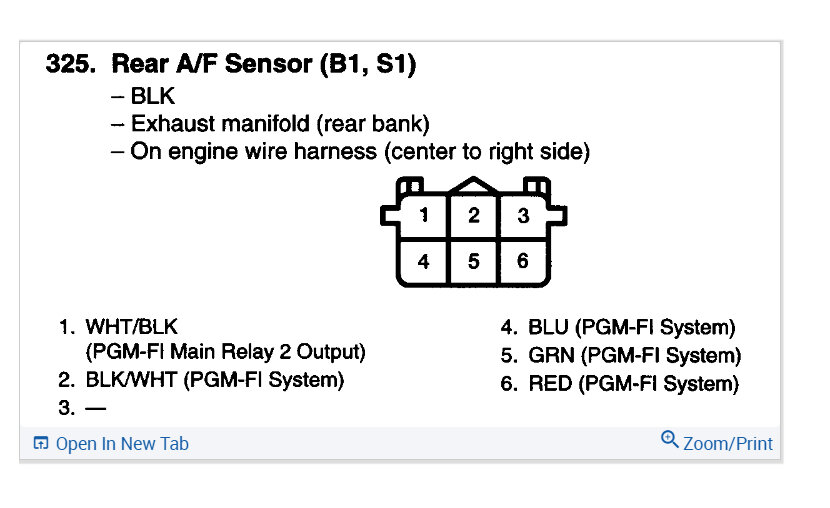 325. Rear A/F Sensor (B1, S1)
– BLK
– Exhaust manifold (rear bank)
– On engine wire harness (center to right side)

1 2 3
4 5 6

1. WHT/BLK
(PGM-FI Main Relay 2 Output)
2. BLK/WHT (PGM-FI System)
3. —

4. BLU (PGM-FI System)
5. GRN (PGM-FI System)
6. RED (PGM-FI System)

Open In New Tab
Zoom/Print