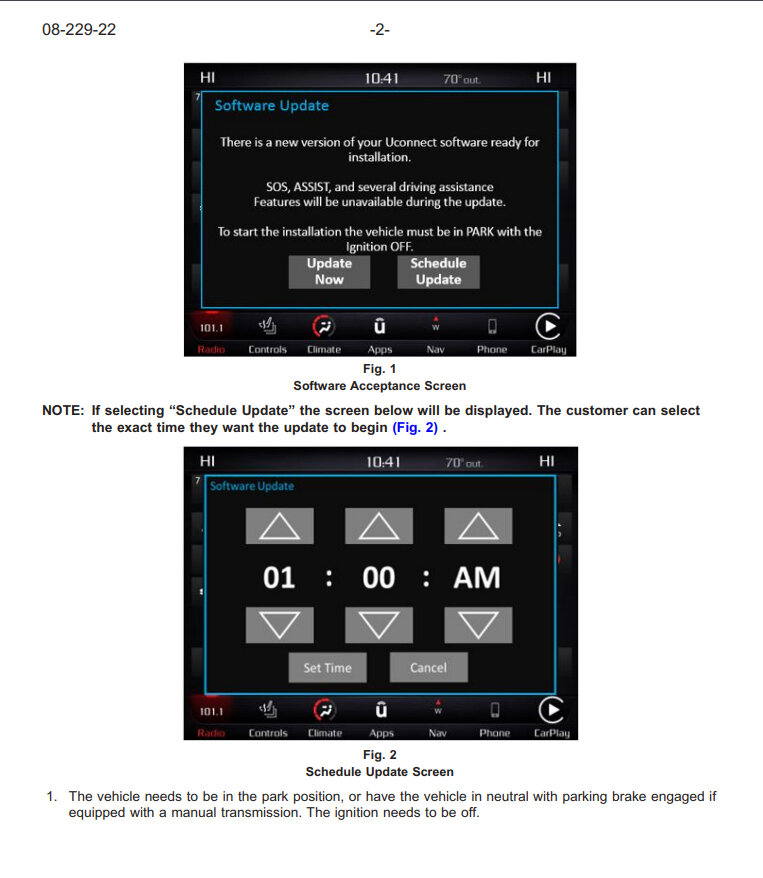 08-229-22 -2-

HI 10:41 70° out. HI

Software Update

There is a new version of your Uconnect software ready for installation.

SOS, ASSIST, and several driving assistance Features will be unavailable during the update.

To start the installation the vehicle must be in PARK with the Ignition OFF.

Update Now

Schedule Update

101.1 Radio Controls Climate Apps W Nav Phone CarPlay

Fig. 1
Software Acceptance Screen

NOTE: If selecting “Schedule Update” the screen below will be displayed. The customer can select the exact time they want the update to begin (Fig. 2) .

HI 10:41 70° out. HI

Software Update

01 : 00 : AM

Set Time Cancel

101.1 Radio Controls Climate Apps W Nav Phone CarPlay

Fig. 2
Schedule Update Screen

1. The vehicle needs to be in the park position, or have the vehicle in neutral with parking brake engaged if equipped with a manual transmission. The ignition needs to be off.