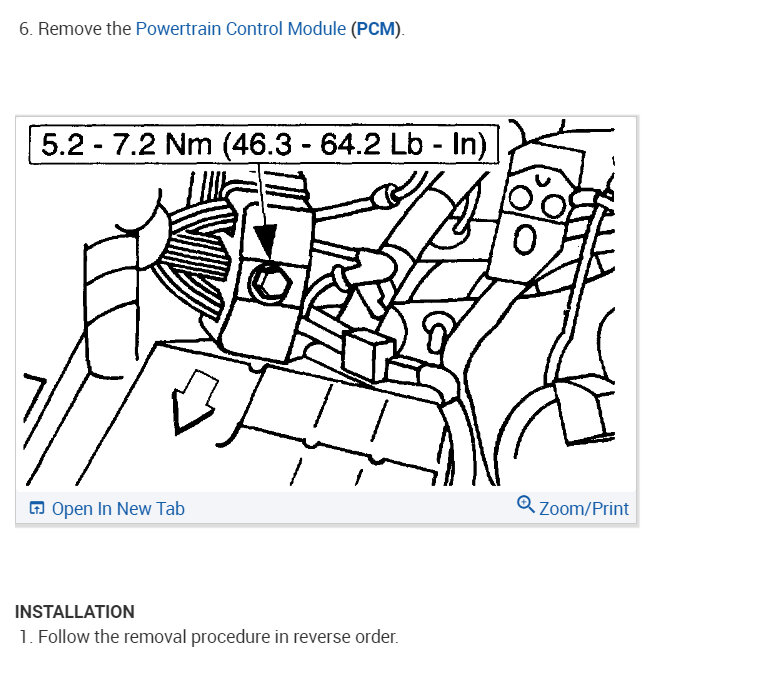 6. Remove the Powertrain Control Module (PCM).

5.2 - 7.2 Nm (46.3 - 64.2 Lb - In)

Open In New Tab

Zoom/Print

INSTALLATION

1. Follow the removal procedure in reverse order.