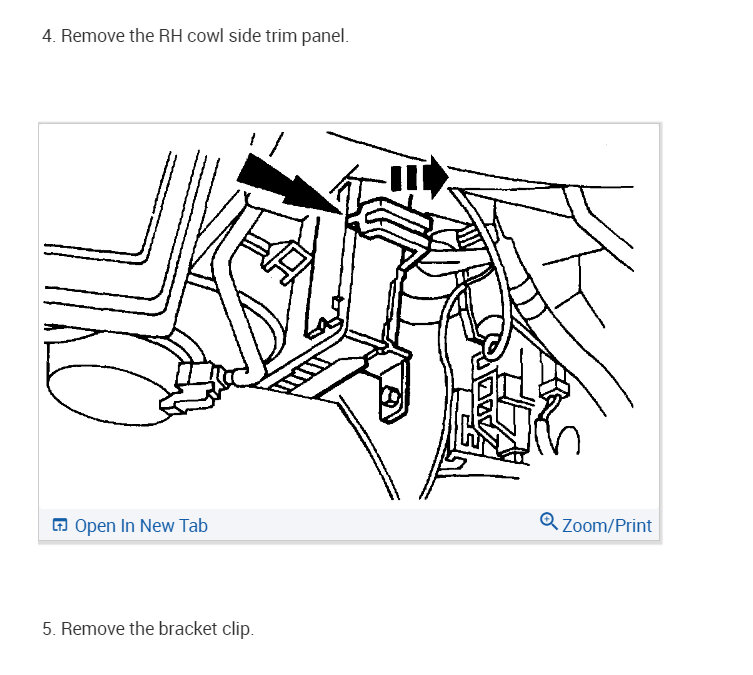 4. Remove the RH cowl side trim panel.

Open In New Tab

Zoom/Print

5. Remove the bracket clip.