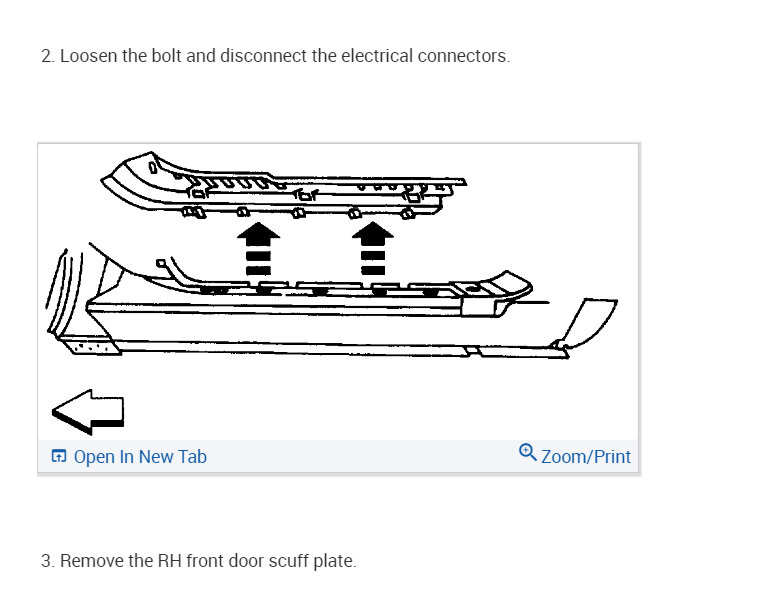 2. Loosen the bolt and disconnect the electrical connectors.

Open In New Tab

Zoom/Print

3. Remove the RH front door scuff plate.