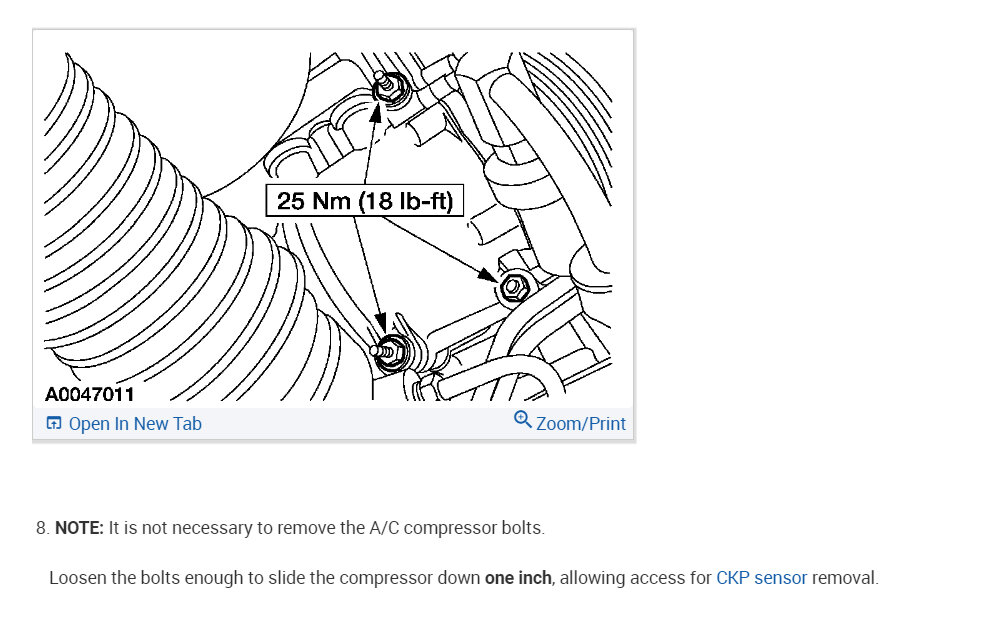 25 Nm (18 lb-ft)

A0047011

Open In New Tab

Zoom/Print

8. NOTE: It is not necessary to remove the A/C compressor bolts.

Loosen the bolts enough to slide the compressor down one inch, allowing access for CKP sensor removal.