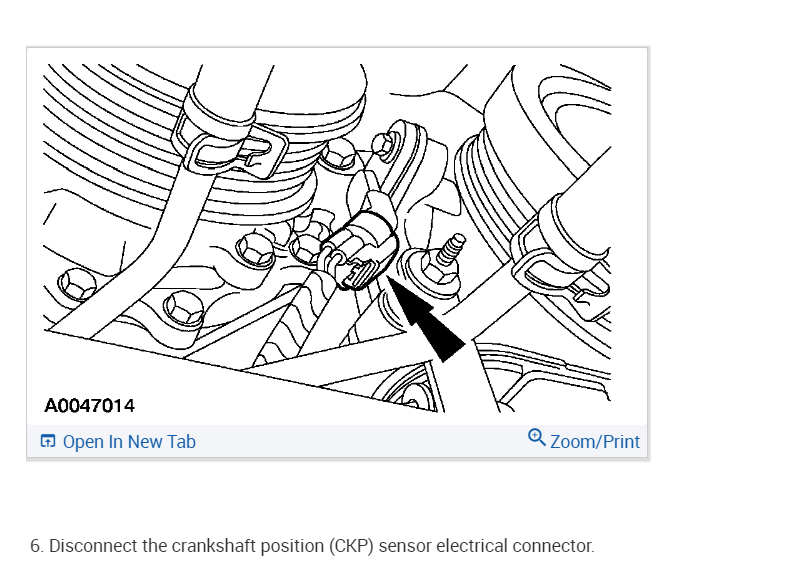 A0047014

Open In New Tab

Zoom/Print

6. Disconnect the crankshaft position (CKP) sensor electrical connector.