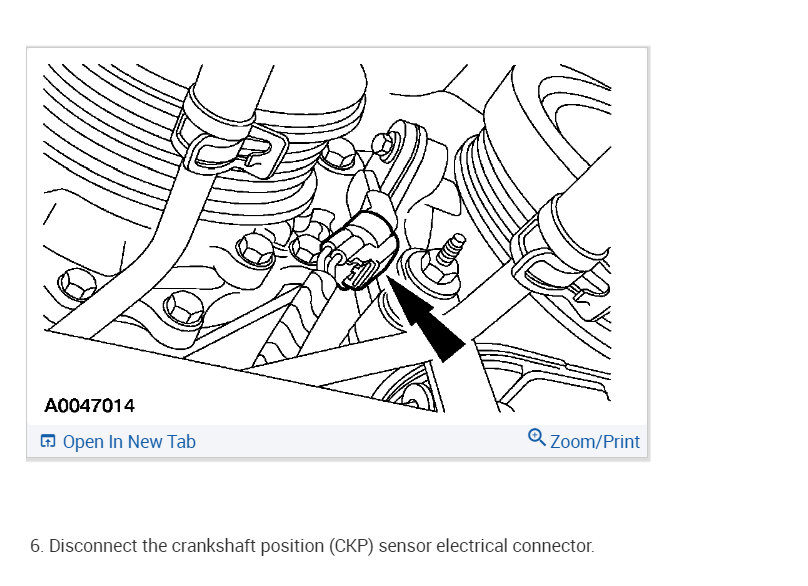 A0047014

Open In New Tab

Zoom/Print

6. Disconnect the crankshaft position (CKP) sensor electrical connector.