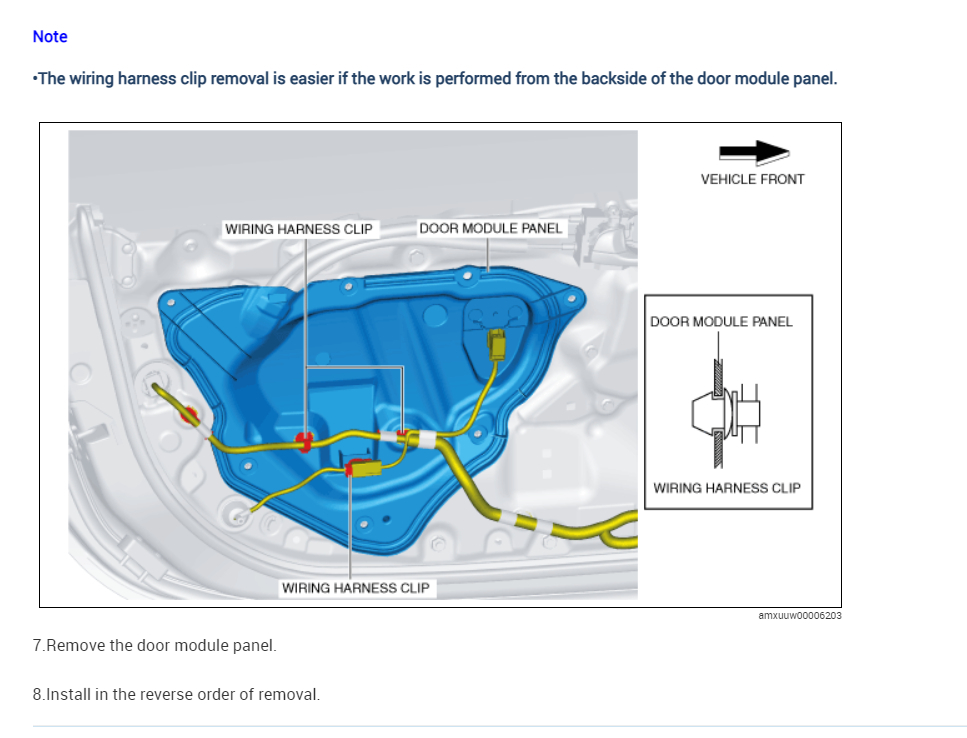 Note

•The wiring harness clip removal is easier if the work is performed from the backside of the door module panel.

VEHICLE FRONT

WIRING HARNESS CLIP

DOOR MODULE PANEL

DOOR MODULE PANEL

WIRING HARNESS CLIP

WIRING HARNESS CLIP

amxuuw00006203

7.Remove the door module panel.

8.Install in the reverse order of removal.