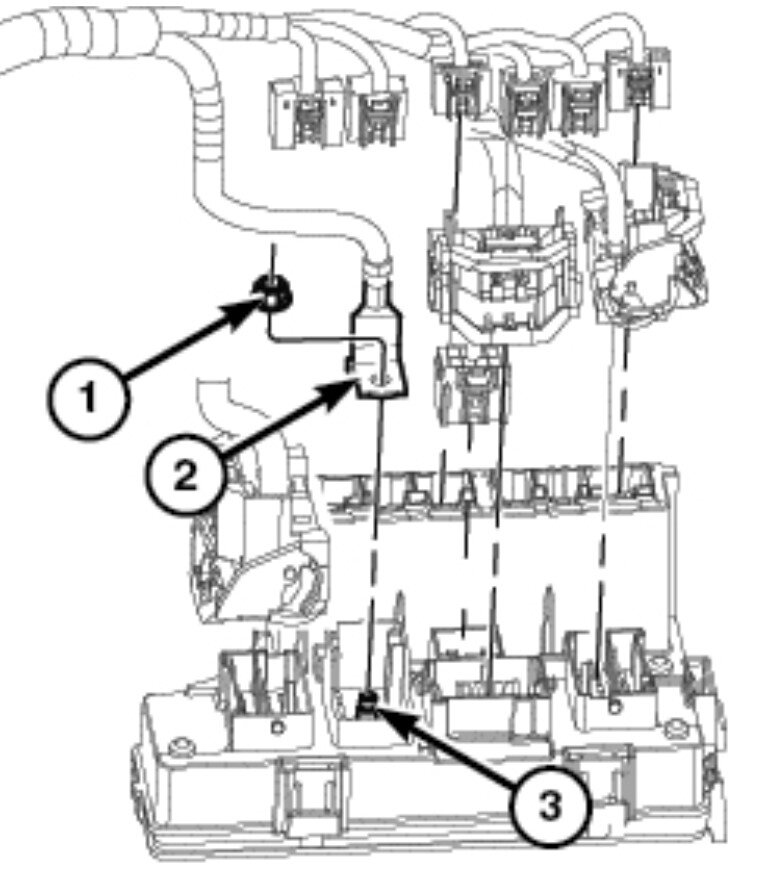 1
2
3