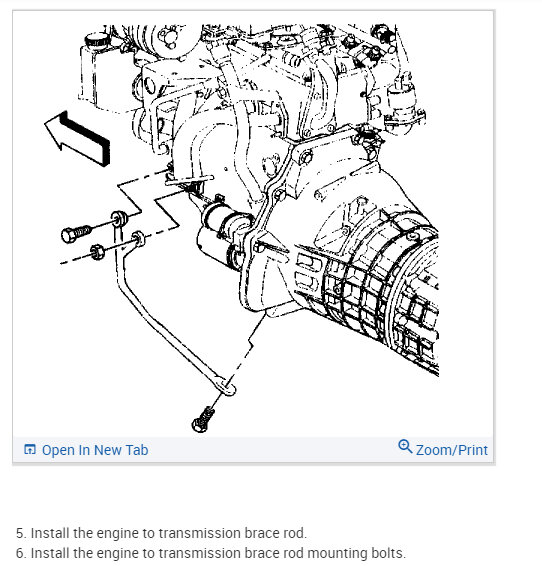 Open In New Tab

Zoom/Print

5. Install the engine to transmission brace rod.
6. Install the engine to transmission brace rod mounting bolts.