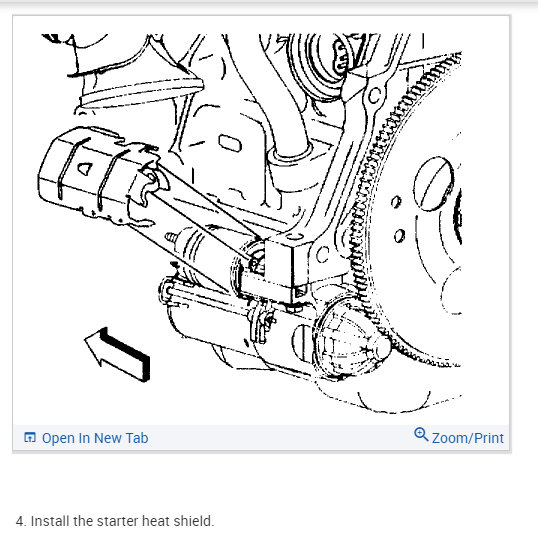 Open In New Tab

Zoom/Print

4. Install the starter heat shield.