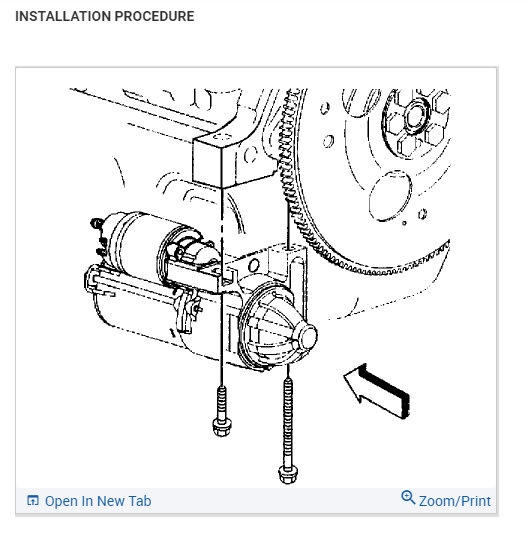 INSTALLATION PROCEDURE

Open In New Tab

Zoom/Print