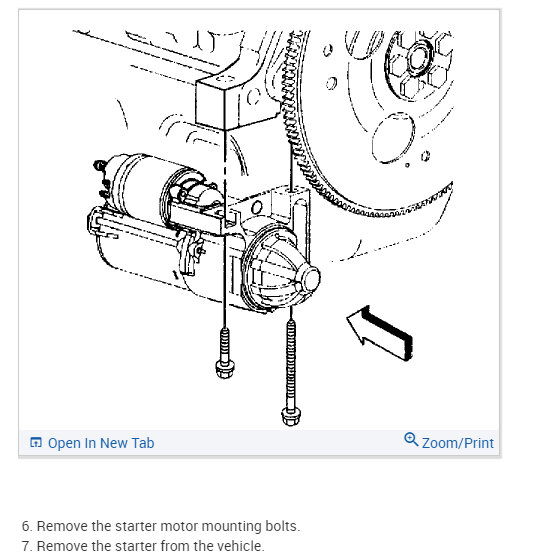 Open In New Tab

Zoom/Print

6. Remove the starter motor mounting bolts.
7. Remove the starter from the vehicle.