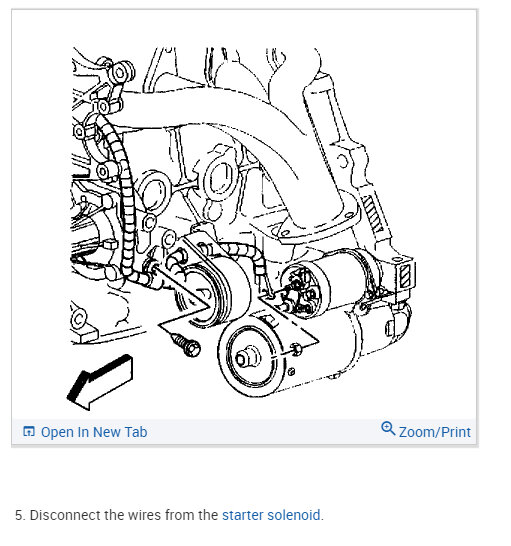 Open In New Tab

Zoom/Print

5. Disconnect the wires from the starter solenoid.