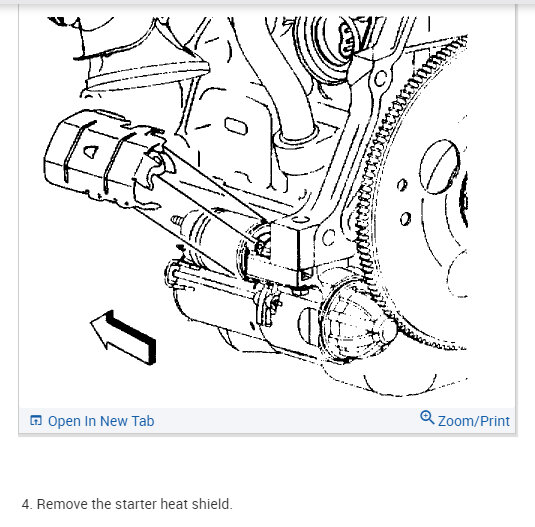 Open In New Tab

Zoom/Print

4. Remove the starter heat shield.