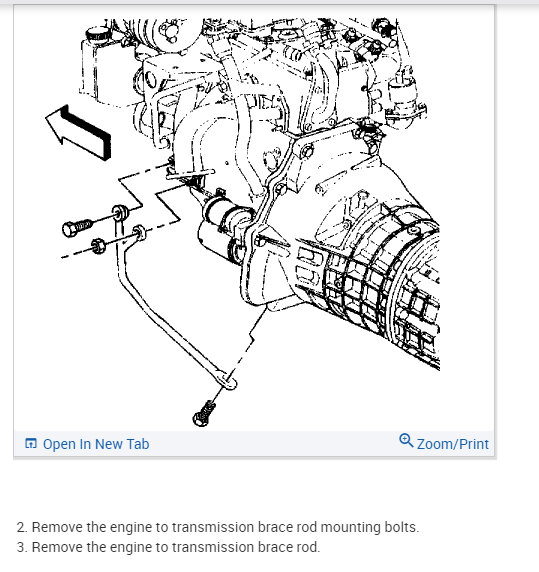 Open In New Tab

Zoom/Print

2. Remove the engine to transmission brace rod mounting bolts.
3. Remove the engine to transmission brace rod.