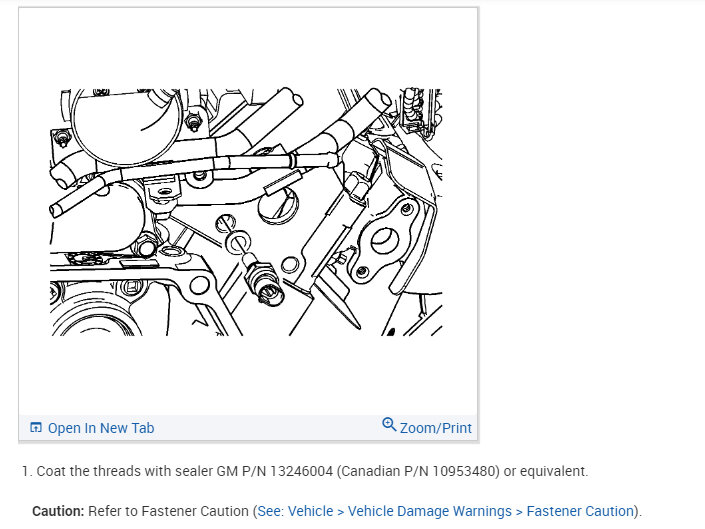 Open In New Tab
Zoom/Print

1. Coat the threads with sealer GM P/N 13246004 (Canadian P/N 10953480) or equivalent.

Caution: Refer to Fastener Caution (See: Vehicle > Vehicle Damage Warnings > Fastener Caution).