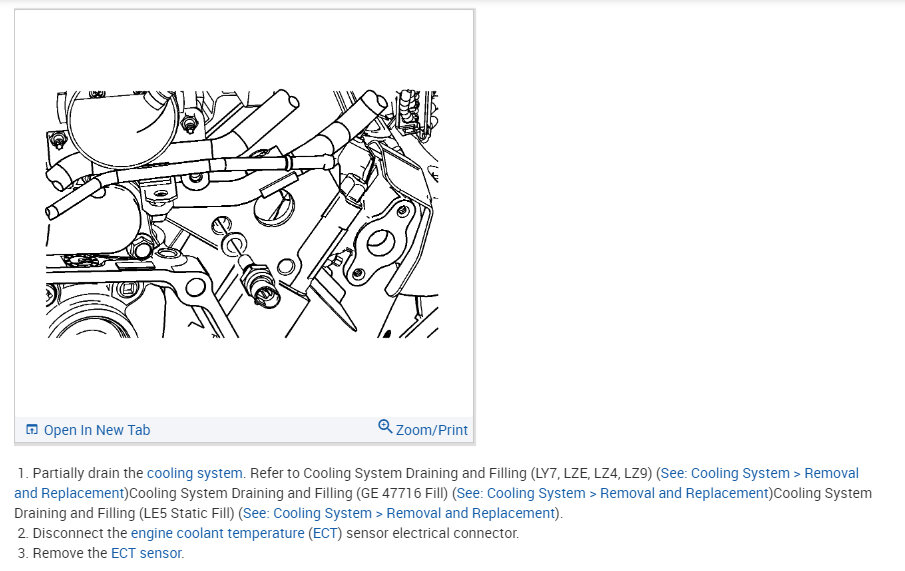 Open In New Tab

Zoom/Print

1. Partially drain the cooling system. Refer to Cooling System Draining and Filling (LY7, LZE, LZ4, LZ9) (See: Cooling System > Removal and Replacement)Cooling System Draining and Filling (GE 47716 Fill) (See: Cooling System > Removal and Replacement)Cooling System Draining and Filling (LE5 Static Fill) (See: Cooling System > Removal and Replacement).

2. Disconnect the engine coolant temperature (ECT) sensor electrical connector.

3. Remove the ECT sensor.