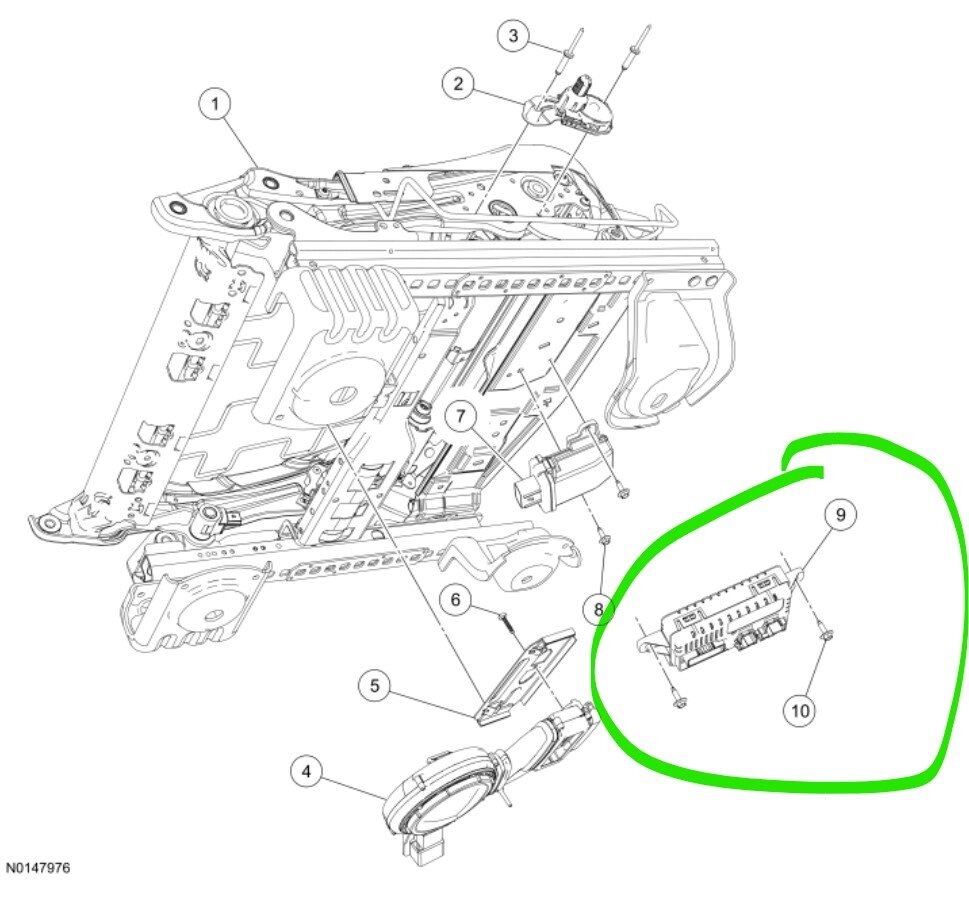 3
2
1
7
9
6
8
5
10
4
N0147976