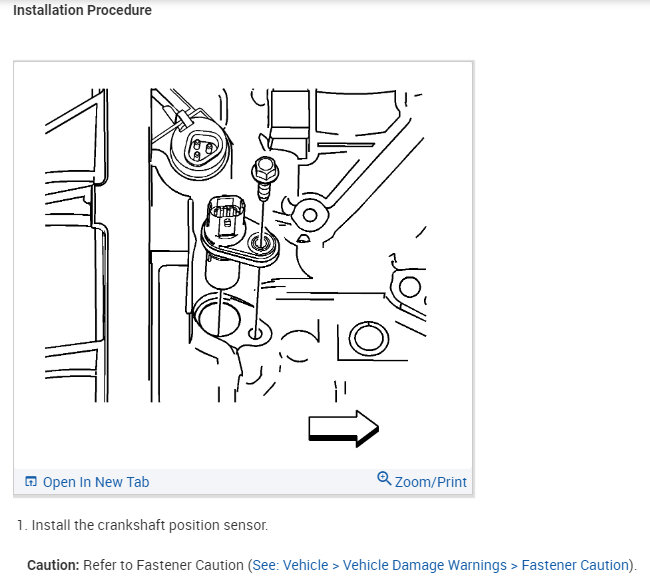 Installation Procedure

Open In New Tab

Zoom/Print

1. Install the crankshaft position sensor.

Caution: Refer to Fastener Caution (See: Vehicle > Vehicle Damage Warnings > Fastener Caution).