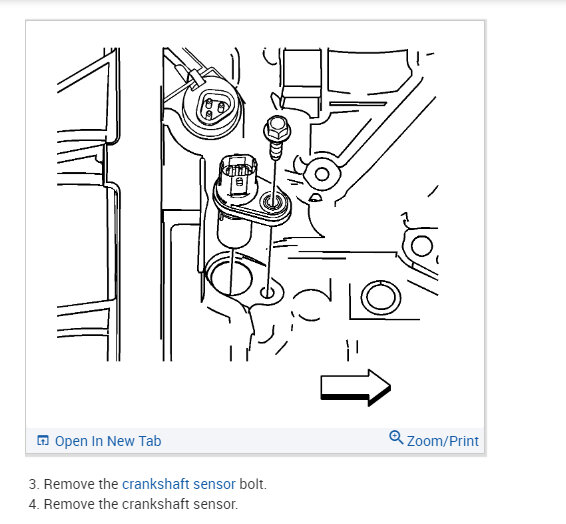 Open In New Tab

Zoom/Print

3. Remove the crankshaft sensor bolt.

4. Remove the crankshaft sensor.