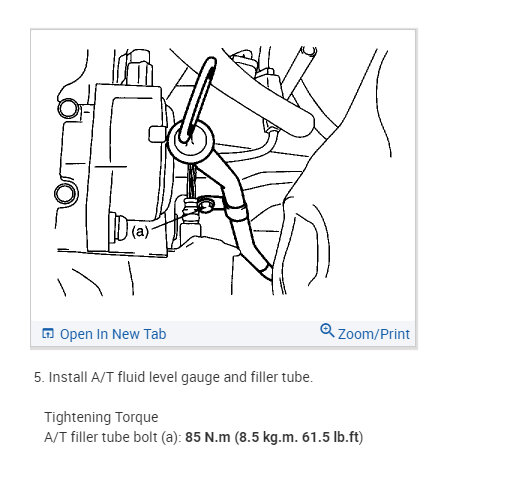 (a)

Open In New Tab

Zoom/Print

5. Install A/T fluid level gauge and filler tube.

Tightening Torque
A/T filler tube bolt (a): 85 N.m (8.5 kg.m. 61.5 lb.ft)