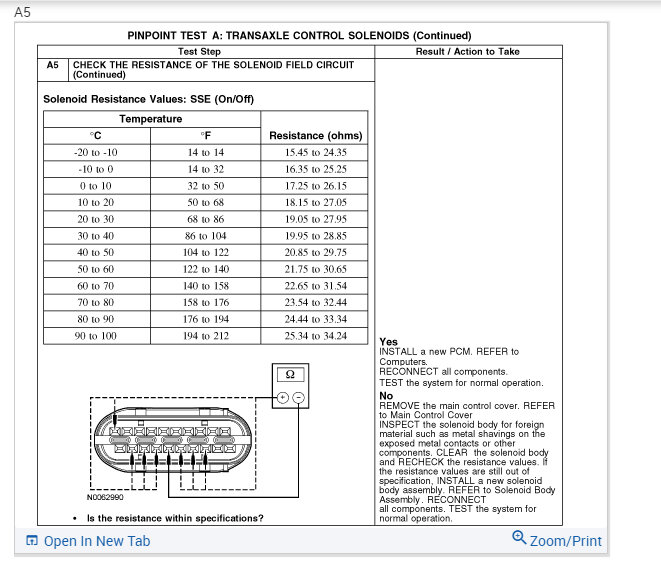 A5

PINPOINT TEST A: TRANSAXLE CONTROL SOLENOIDS (Continued)

| Test Step | Result / Action to Take |
|---|---|
| A5 CHECK THE RESISTANCE OF THE SOLENOID FIELD CIRCUIT (Continued) | |

Solenoid Resistance Values: SSE (On/Off)

| Temperature °C | Temperature °F | Resistance (ohms) |
|---|---|---|
| -20 to -10 | 14 to 14 | 15.45 to 24.35 |
| -10 to 0 | 14 to 32 | 16.35 to 25.25 |
| 0 to 10 | 32 to 50 | 17.25 to 26.15 |
| 10 to 20 | 50 to 68 | 18.15 to 27.05 |
| 20 to 30 | 68 to 86 | 19.05 to 27.95 |
| 30 to 40 | 86 to 104 | 19.95 to 28.85 |
| 40 to 50 | 104 to 122 | 20.85 to 29.75 |
| 50 to 60 | 122 to 140 | 21.75 to 30.65 |
| 60 to 70 | 140 to 158 | 22.65 to 31.54 |
| 70 to 80 | 158 to 176 | 23.54 to 32.44 |
| 80 to 90 | 176 to 194 | 24.44 to 33.34 |
| 90 to 100 | 194 to 212 | 25.34 to 34.24 |

Ω
+ −
N0062990

• Is the resistance within specifications?

Yes
INSTALL a new PCM. REFER to Computers.
RECONNECT all components.
TEST the system for normal operation.

No
REMOVE the main control cover. REFER to Main Control Cover
INSPECT the solenoid body for foreign material such as metal shavings on the exposed metal contacts or other components. CLEAR the solenoid body and RECHECK the resistance values. If the resistance values are still out of specification, INSTALL a new solenoid body assembly. REFER to Solenoid Body Assembly. RECONNECT all components. TEST the system for normal operation.

Open In New Tab
Zoom/Print