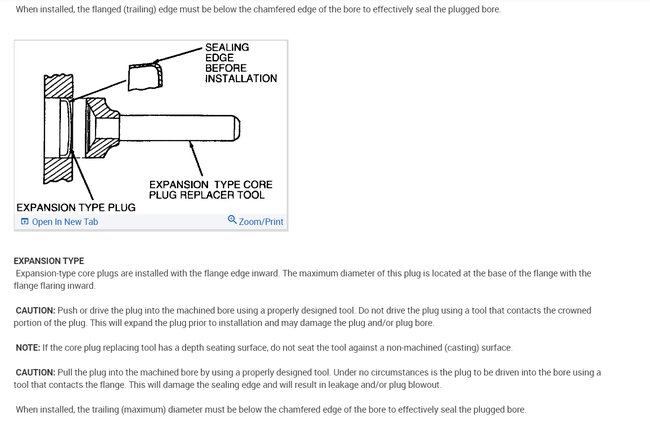 When installed, the flanged (trailing) edge must be below the chamfered edge of the bore to effectively seal the plugged bore.

SEALING EDGE BEFORE INSTALLATION

EXPANSION TYPE CORE PLUG REPLACER TOOL

EXPANSION TYPE PLUG

Open In New Tab

Zoom/Print

EXPANSION TYPE

Expansion-type core plugs are installed with the flange edge inward. The maximum diameter of this plug is located at the base of the flange with the flange flaring inward.

CAUTION: Push or drive the plug into the machined bore using a properly designed tool. Do not drive the plug using a tool that contacts the crowned portion of the plug. This will expand the plug prior to installation and may damage the plug and/or plug bore.

NOTE: If the core plug replacing tool has a depth seating surface, do not seat the tool against a non-machined (casting) surface.

CAUTION: Pull the plug into the machined bore by using a properly designed tool. Under no circumstances is the plug to be driven into the bore using a tool that contacts the flange. This will damage the sealing edge and will result in leakage and/or plug blowout.

When installed, the trailing (maximum) diameter must be below the chamfered edge of the bore to effectively seal the plugged bore.