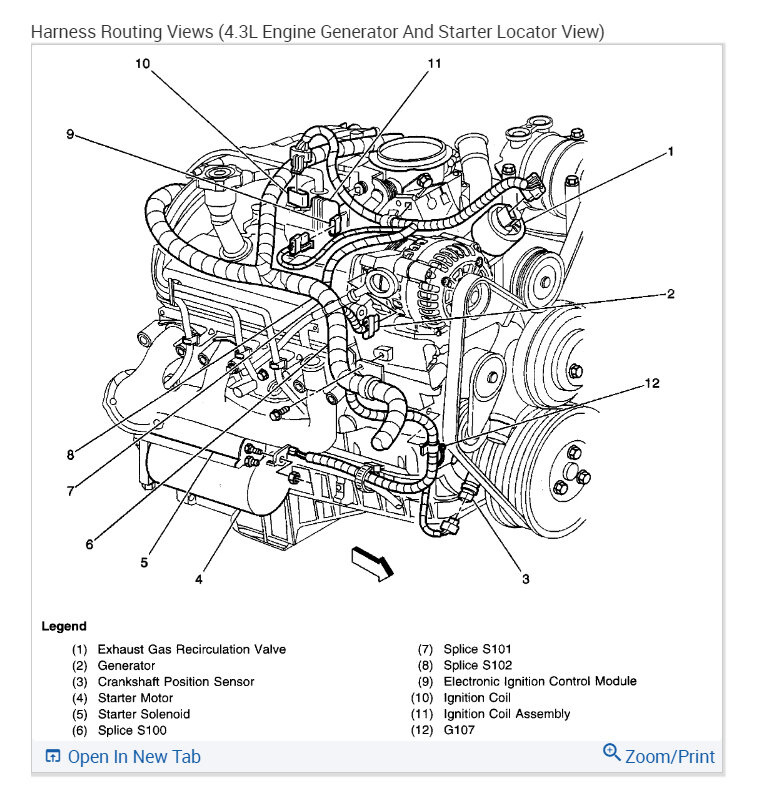 Harness Routing Views (4.3L Engine Generator And Starter Locator View)

10
11
9
1
2
12
8
7
6
5
4
3

Legend

(1) Exhaust Gas Recirculation Valve
(2) Generator
(3) Crankshaft Position Sensor
(4) Starter Motor
(5) Starter Solenoid
(6) Splice S100

(7) Splice S101
(8) Splice S102
(9) Electronic Ignition Control Module
(10) Ignition Coil
(11) Ignition Coil Assembly
(12) G107

Open In New Tab
Zoom/Print