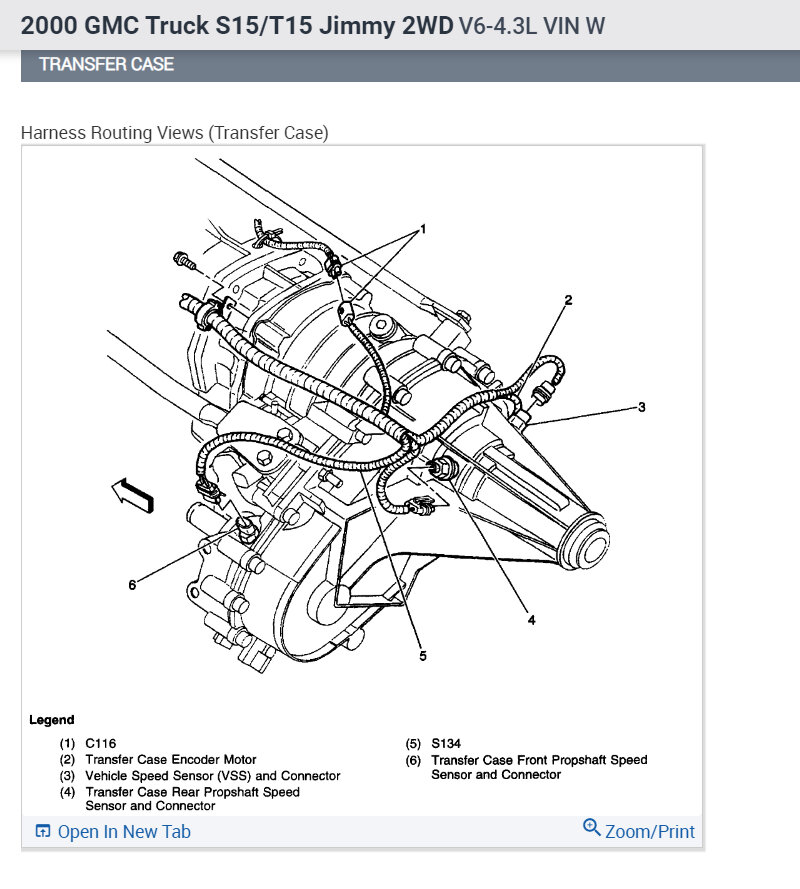 2000 GMC Truck S15/T15 Jimmy 2WD V6-4.3L VIN W

TRANSFER CASE

Harness Routing Views (Transfer Case)

1
2
3
4
5
6

Legend

(1) C116
(2) Transfer Case Encoder Motor
(3) Vehicle Speed Sensor (VSS) and Connector
(4) Transfer Case Rear Propshaft Speed Sensor and Connector
(5) S134
(6) Transfer Case Front Propshaft Speed Sensor and Connector

Open In New Tab

Zoom/Print