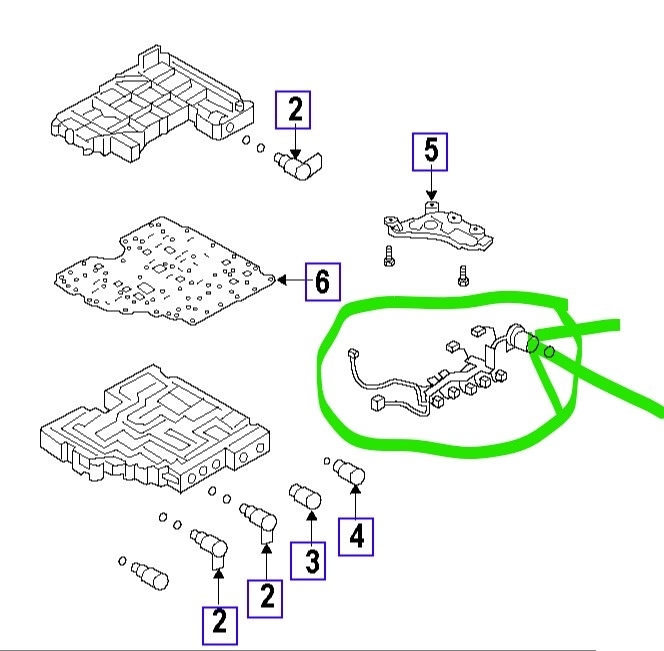 2
5
6
4
3
2
2