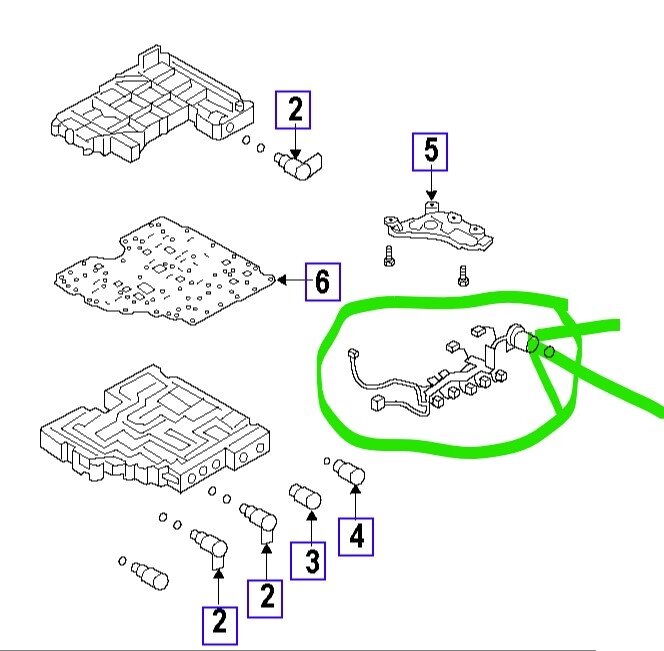 2
5
6
4
3
2
2