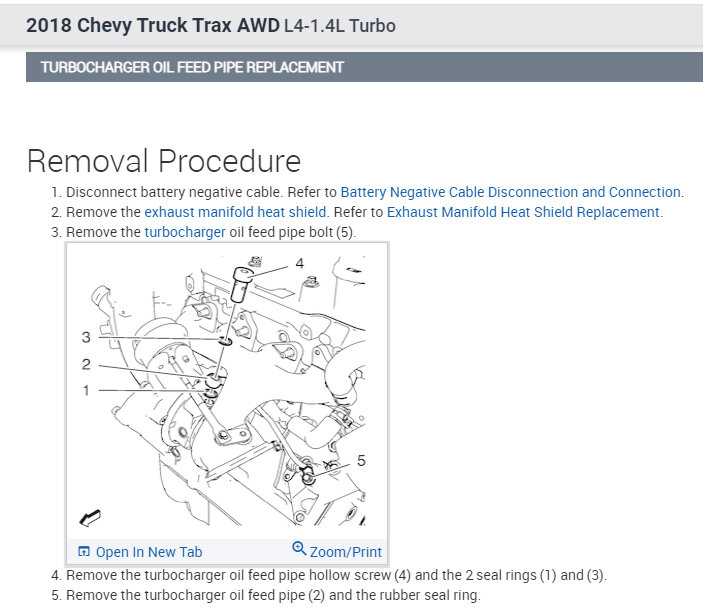 2018 Chevy Truck Trax AWD L4-1.4L Turbo

TURBOCHARGER OIL FEED PIPE REPLACEMENT

Removal Procedure

1. Disconnect battery negative cable. Refer to Battery Negative Cable Disconnection and Connection.
2. Remove the exhaust manifold heat shield. Refer to Exhaust Manifold Heat Shield Replacement.
3. Remove the turbocharger oil feed pipe bolt (5).

4
3
2
1
5

Open In New Tab
Zoom/Print

4. Remove the turbocharger oil feed pipe hollow screw (4) and the 2 seal rings (1) and (3).
5. Remove the turbocharger oil feed pipe (2) and the rubber seal ring.