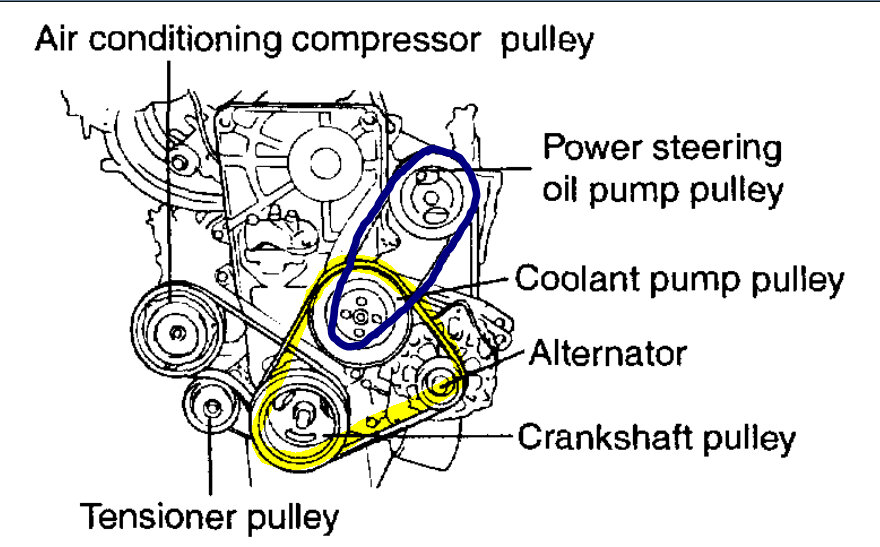 Air conditioning compressor pulley

Power steering oil pump pulley

Coolant pump pulley

Alternator

Crankshaft pulley

Tensioner pulley