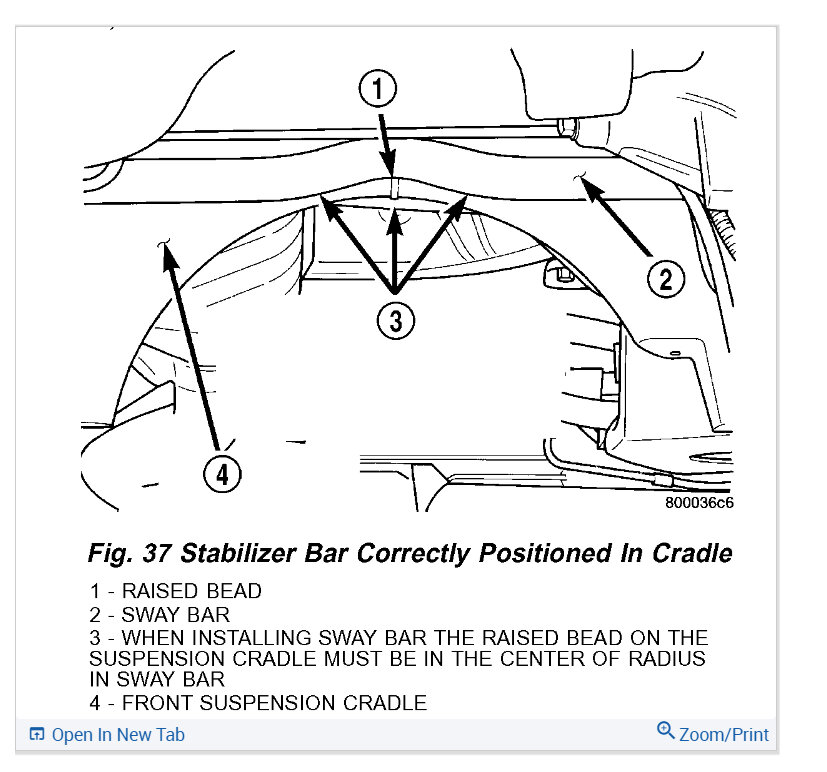 1
2
3
4
800036c6

Fig. 37 Stabilizer Bar Correctly Positioned In Cradle

1 - RAISED BEAD
2 - SWAY BAR
3 - WHEN INSTALLING SWAY BAR THE RAISED BEAD ON THE SUSPENSION CRADLE MUST BE IN THE CENTER OF RADIUS IN SWAY BAR
4 - FRONT SUSPENSION CRADLE

Open In New Tab
Zoom/Print